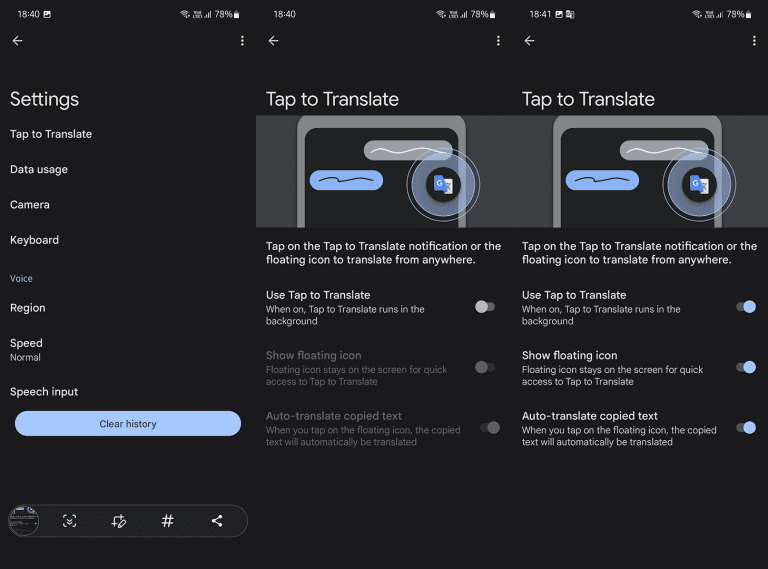 18:40

78%

Settings

Tap to Translate

Data usage

Camera

Keyboard

Voice

Region

Speed
Normal

Speech input

Clear history

#

18:40

78%

Tap to Translate

Tap on the Tap to Translate notification or the floating icon to translate from anywhere.

Use Tap to Translate
When on, Tap to Translate runs in the background

Show floating icon
Floating icon stays on the screen for quick access to Tap to Translate

Auto-translate copied text
When you tap on the floating icon, the copied text will automatically be translated

18:41

78%

Tap to Translate

Tap on the Tap to Translate notification or the floating icon to translate from anywhere.

Use Tap to Translate
When on, Tap to Translate runs in the background

Show floating icon
Floating icon stays on the screen for quick access to Tap to Translate

Auto-translate copied text
When you tap on the floating icon, the copied text will automatically be translated